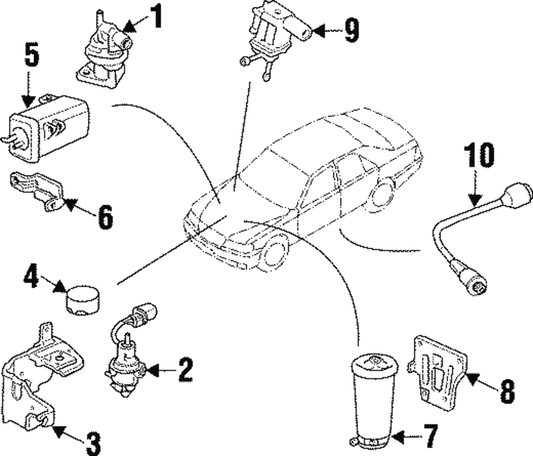 1
9
5
10
6
4
2
8
3
7